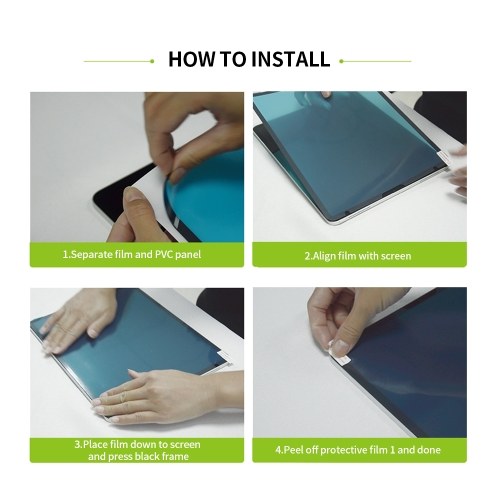 HOW TO INSTALL

1.Separate film and PVC panel

2.Align film with screen

3.Place film down to screen and press black frame

4.Peel off protective film 1 and done